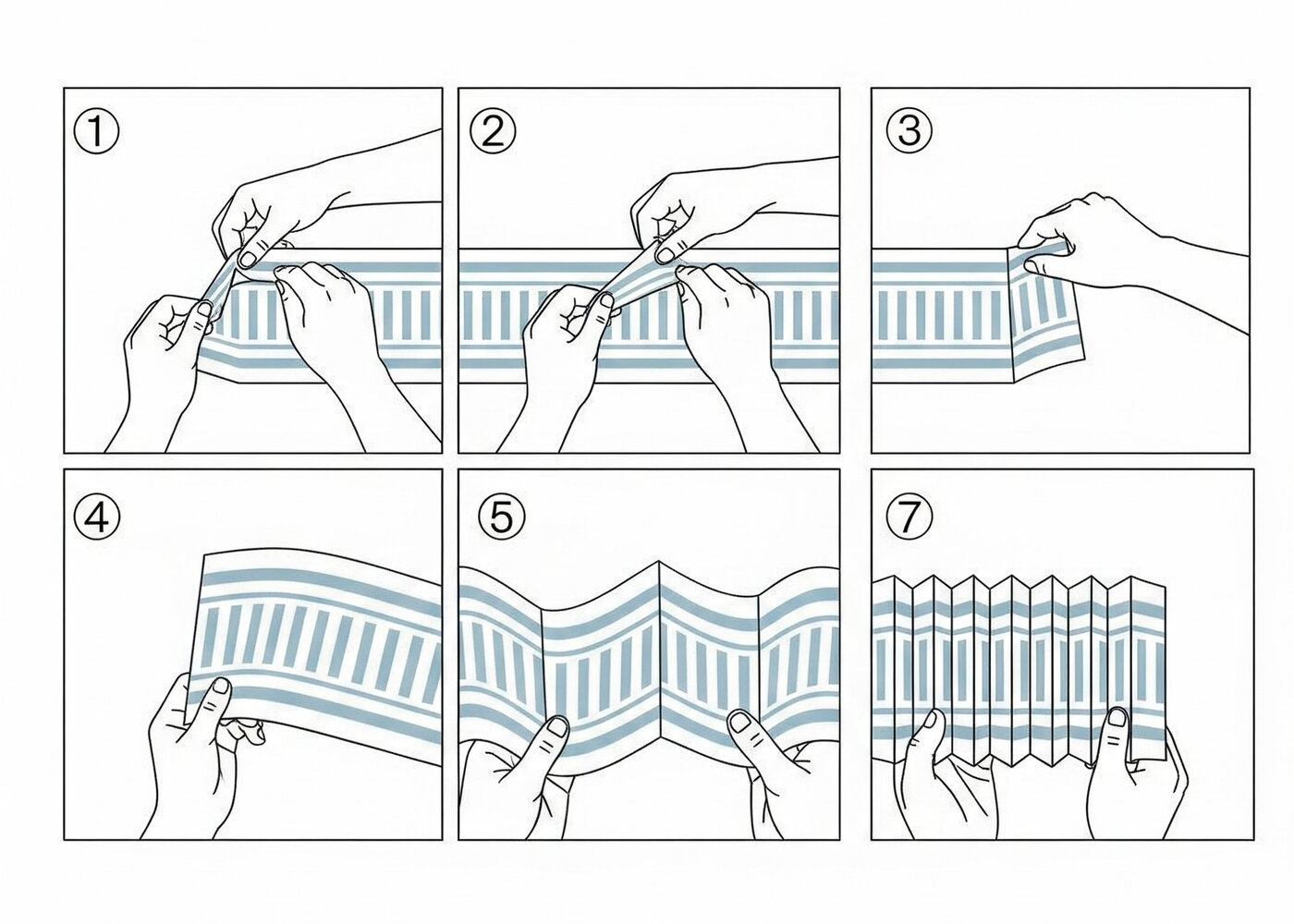 ①

②

③

④

⑤

⑦